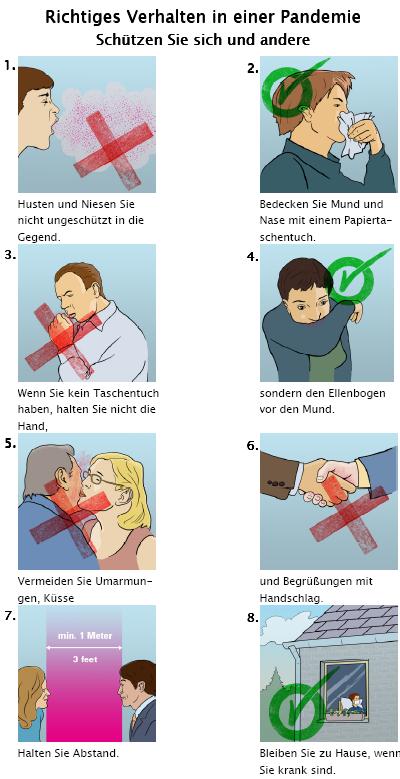 Richtiges Verhalten in einer Pandemie
Schützen Sie sich und andere

1.
Husten und Niesen Sie nicht ungeschützt in die Gegend.

2.
Bedecken Sie Mund und Nase mit einem Papiertaschentuch.

3.
Wenn Sie kein Taschentuch haben, halten Sie nicht die Hand,

4.
sondern den Ellenbogen vor den Mund.

5.
Vermeiden Sie Umarmungen, Küsse

6.
und Begrüßungen mit Handschlag.

7.
min. 1 Meter
3 feet
Halten Sie Abstand.

8.
Bleiben Sie zu Hause, wenn Sie krank sind.